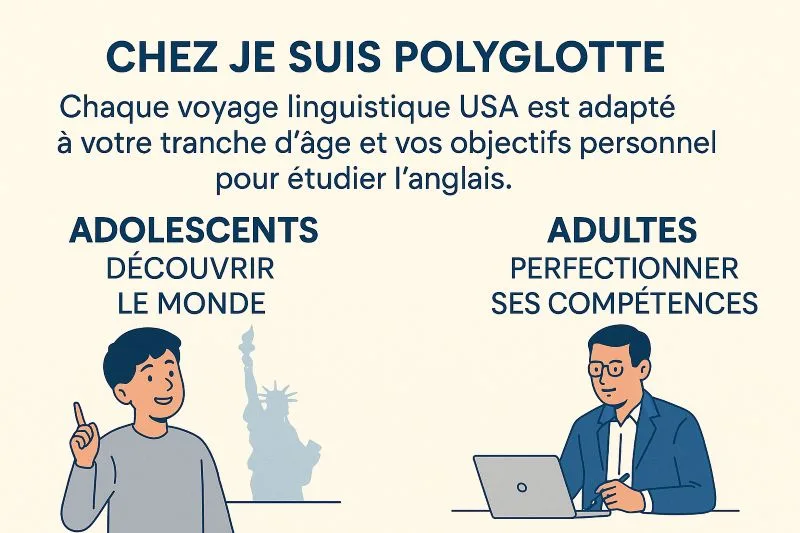 CHEZ JE SUIS POLYGLOTTE

Chaque voyage linguistique USA est adapté à votre tranche d'âge et vos objectifs personnel pour étudier l'anglais.

ADOLESCENTS
DÉCOUVRIR LE MONDE

ADULTES
PERFECTIONNER SES COMPÉTENCES