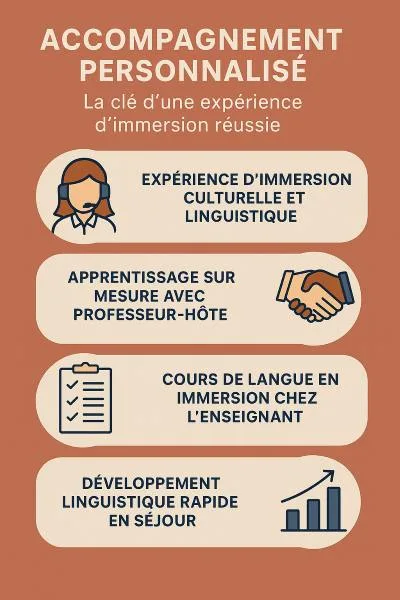 ACCOMPAGNEMENT PERSONNALISÉ

La clé d'une expérience d'immersion réussie

EXPÉRIENCE D'IMMERSION CULTURELLE ET LINGUISTIQUE

APPRENTISSAGE SUR MESURE AVEC PROFESSEUR-HÔTE

COURS DE LANGUE EN IMMERSION CHEZ L'ENSEIGNANT

DÉVELOPPEMENT LINGUISTIQUE RAPIDE EN SÉJOUR