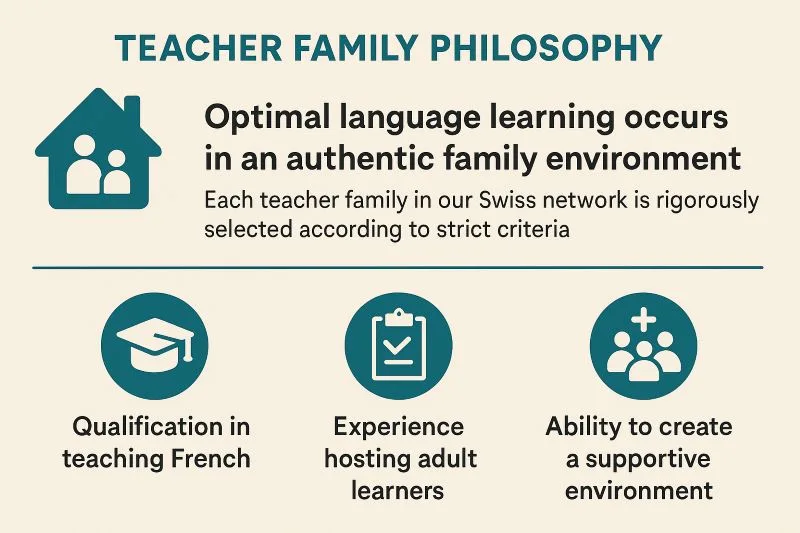 TEACHER FAMILY PHILOSOPHY

Optimal language learning occurs in an authentic family environment

Each teacher family in our Swiss network is rigorously selected according to strict criteria

Qualification in teaching French

Experience hosting adult learners

Ability to create a supportive environment